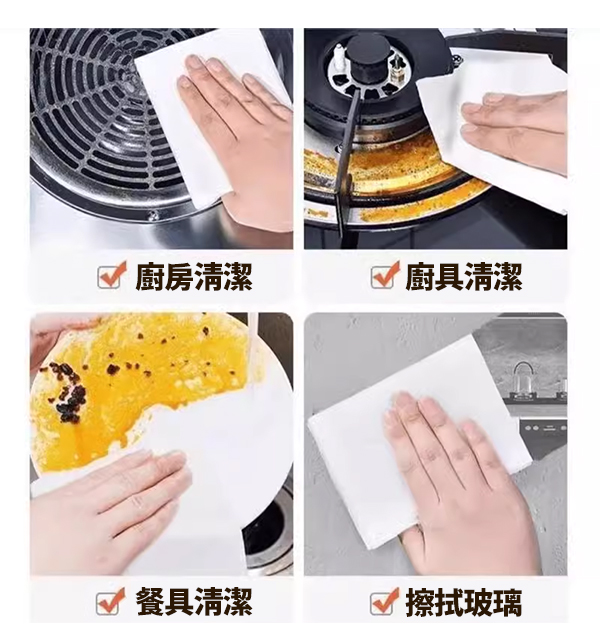 廚房清潔

廚具清潔

餐具清潔

擦拭玻璃