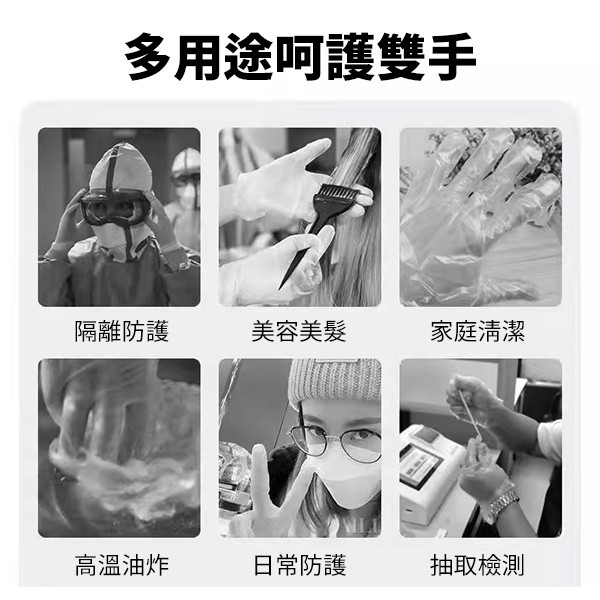 多用途呵護雙手

隔離防護

美容美髮

家庭清潔

高溫油炸

日常防護

抽取檢測