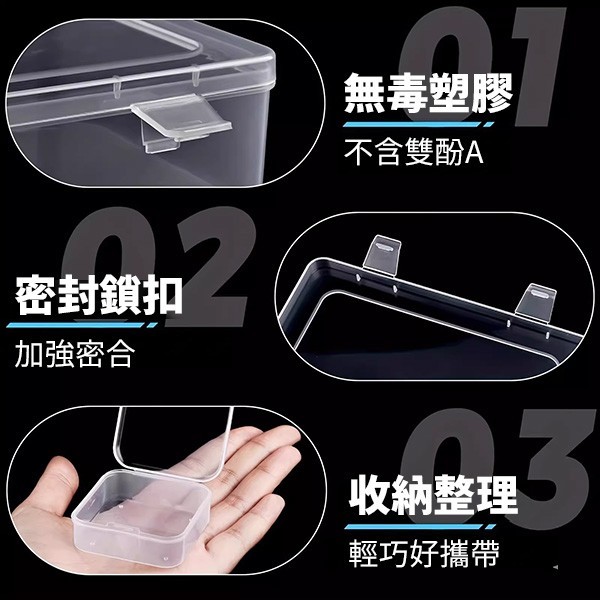 01
無毒塑膠
不含雙酚A

02
密封鎖扣
加強密合

03
收納整理
輕巧好攜帶