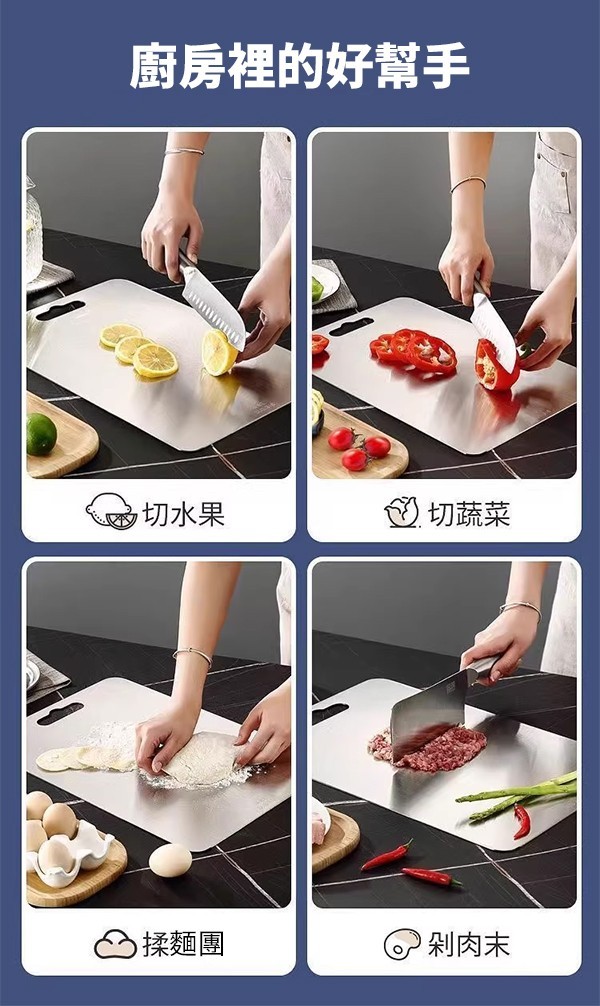 廚房裡的好幫手

切水果

切蔬菜

揉麵團

剁肉末