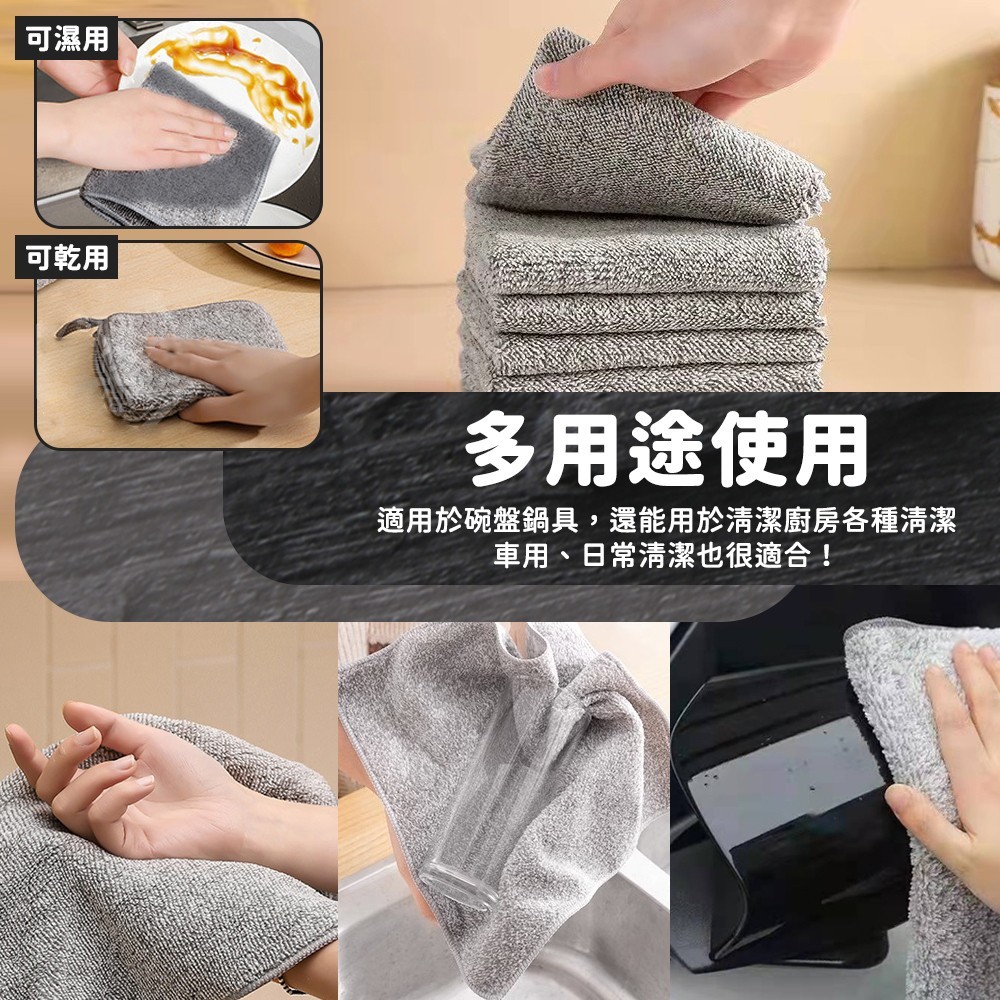 可濕用

可乾用

多用途使用

適用於碗盤鍋具，還能用於清潔廚房各種清潔
車用、日常清潔也很適合！