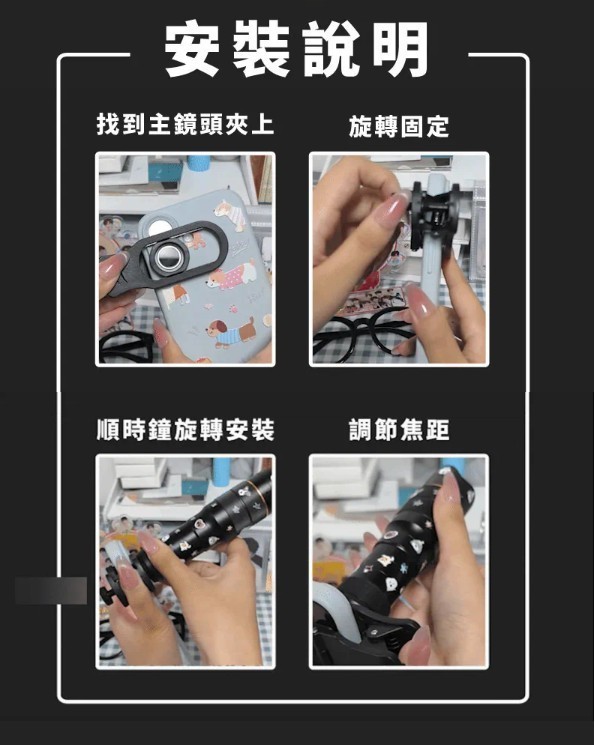 安裝說明

找到主鏡頭夾上

旋轉固定

順時鐘旋轉安裝

調節焦距