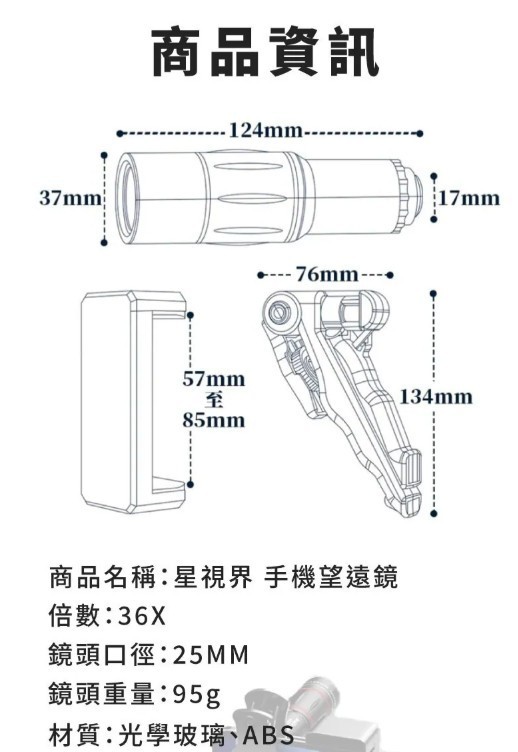 商品資訊

124mm

37mm

17mm

76mm

57mm
至
85mm

134mm

商品名稱：星視界 手機望遠鏡

倍數：36X

鏡頭口徑：25MM

鏡頭重量：95g

材質：光學玻璃、ABS