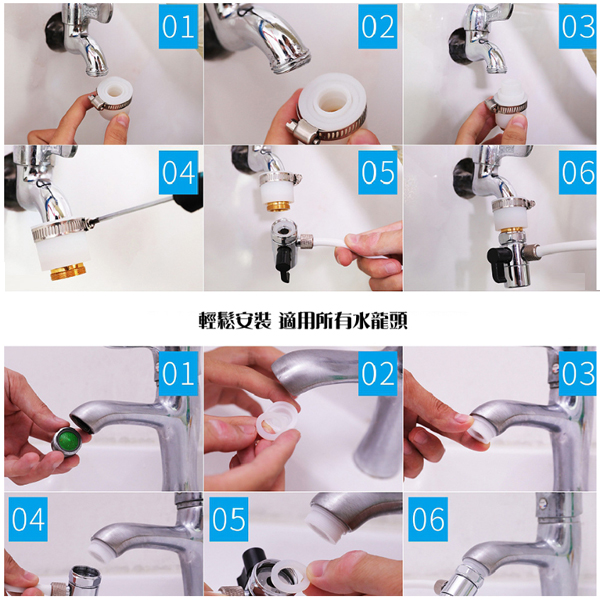 01

02

03

04

05

06

輕鬆安裝 適用所有水龍頭

01

02

03

04

05

06