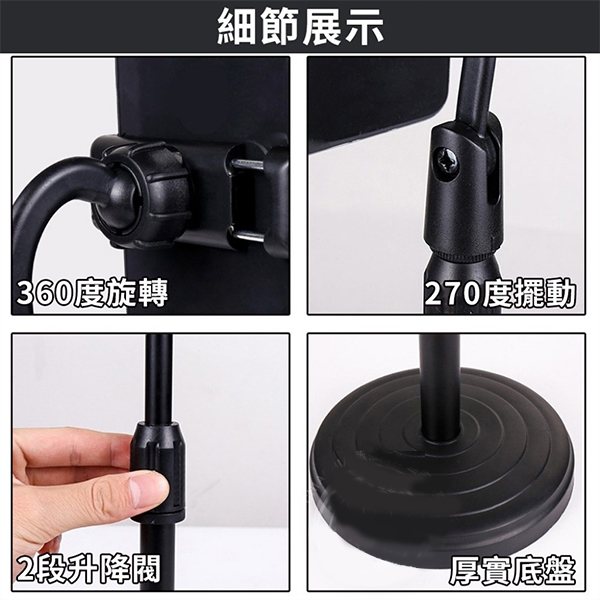 細節展示

360度旋轉

270度擺動

2段升降閥

厚實底盤