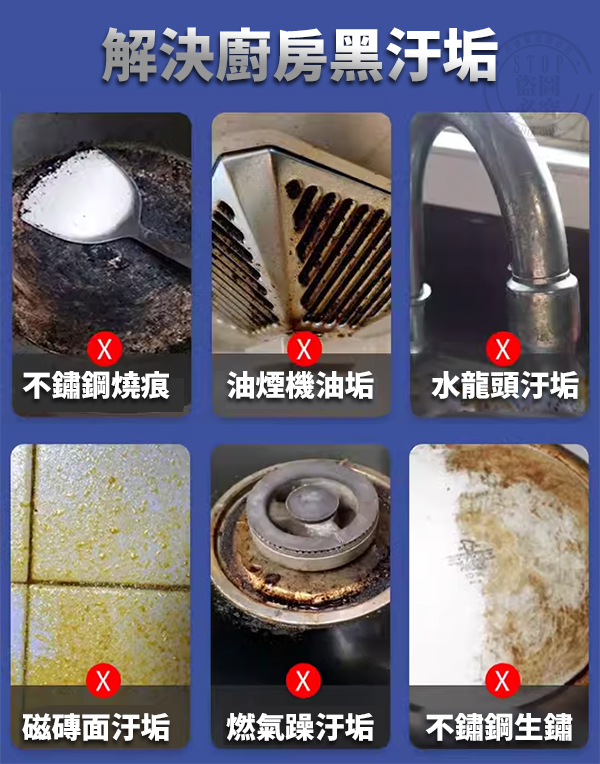 解決廚房黑汙垢

STOP 盜圖必究

X
不鏽鋼燒痕

X
油煙機油垢

X
水龍頭汙垢

X
磁磚面汙垢

X
燃氣躁汙垢

X
不鏽鋼生鏽