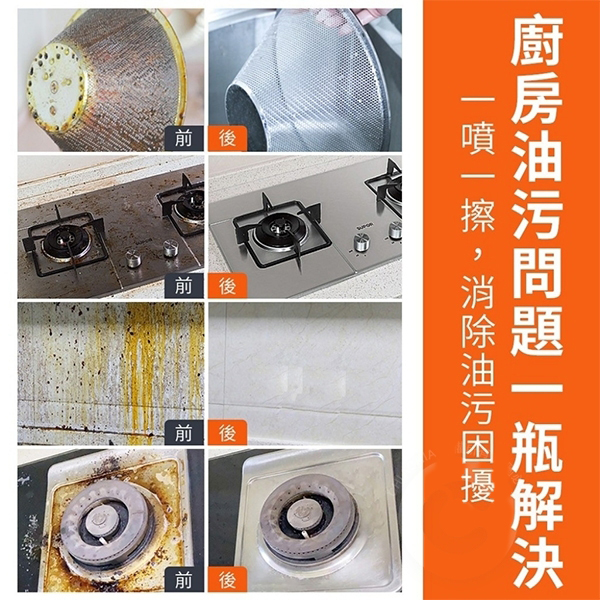 前
後
前
後
前
後
前
後

廚房油污問題一瓶解決

一噴一擦，消除油污困擾