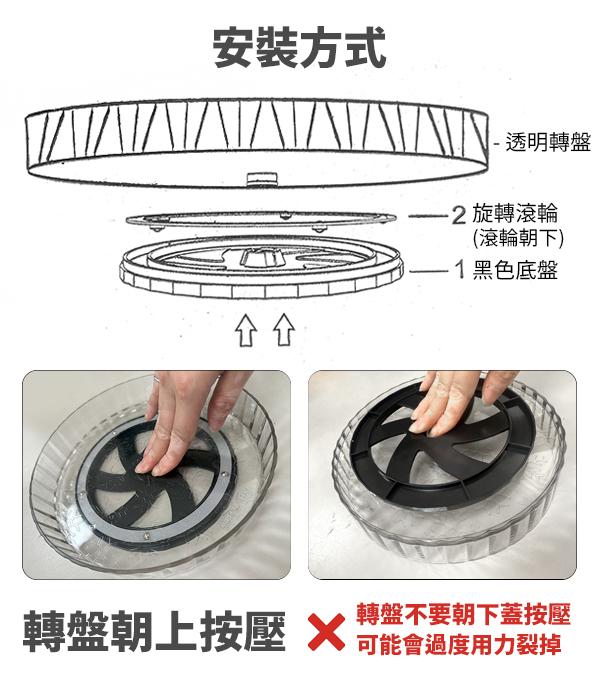 安裝方式

- 透明轉盤

2 旋轉滾輪
(滾輪朝下)

1 黑色底盤

轉盤朝上按壓

轉盤不要朝下蓋按壓
可能會過度用力裂掉