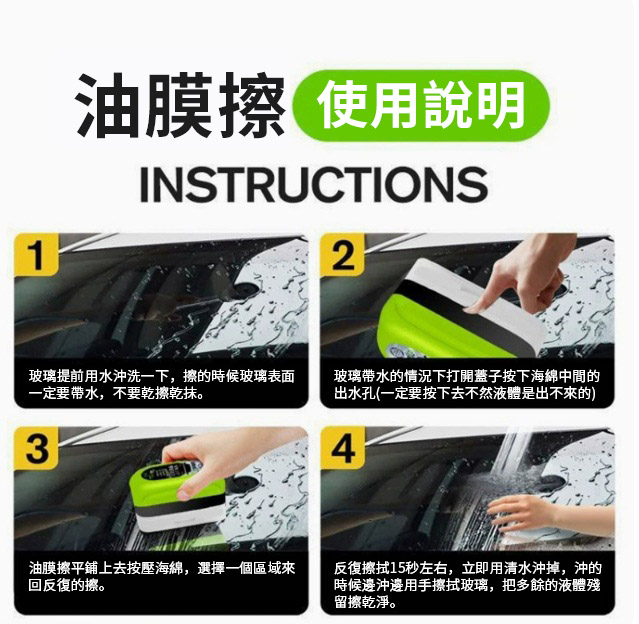 油膜擦 使用說明

INSTRUCTIONS

1

玻璃提前用水沖洗一下，擦的時候玻璃表面一定要帶水，不要乾擦乾抹。

2

玻璃帶水的情況下打開蓋子按下海綿中間的出水孔(一定要按下去不然液體是出不來的)

3

油膜擦平鋪上去按壓海綿，選擇一個區域來回反復的擦。

4

反復擦拭15秒左右，立即用清水沖掉，沖的時候邊沖邊用手擦拭玻璃，把多餘的液體殘留擦乾淨。