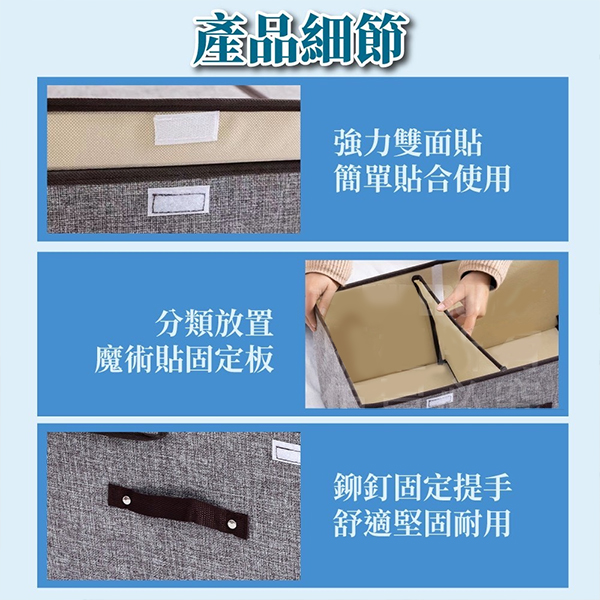 產品細節

強力雙面貼
簡單貼合使用

分類放置
魔術貼固定板

鉚釘固定提手
舒適堅固耐用