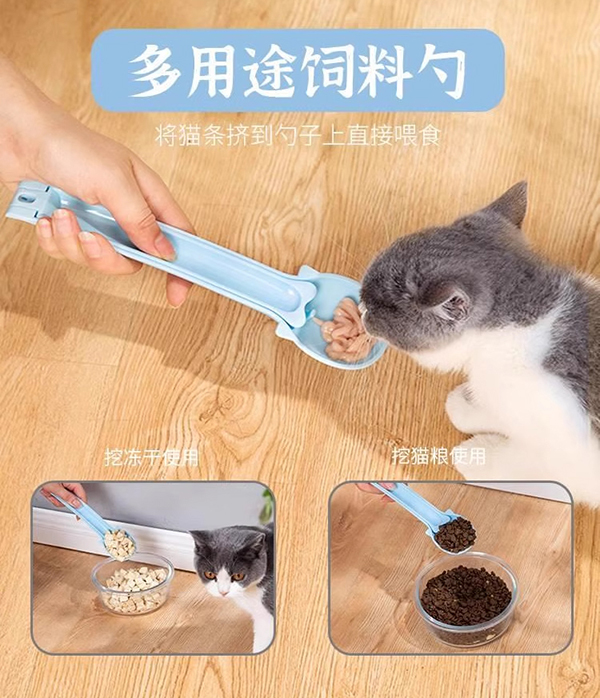 多用途饲料勺

将猫条挤到勺子上直接喂食

挖冻干使用

挖猫粮使用