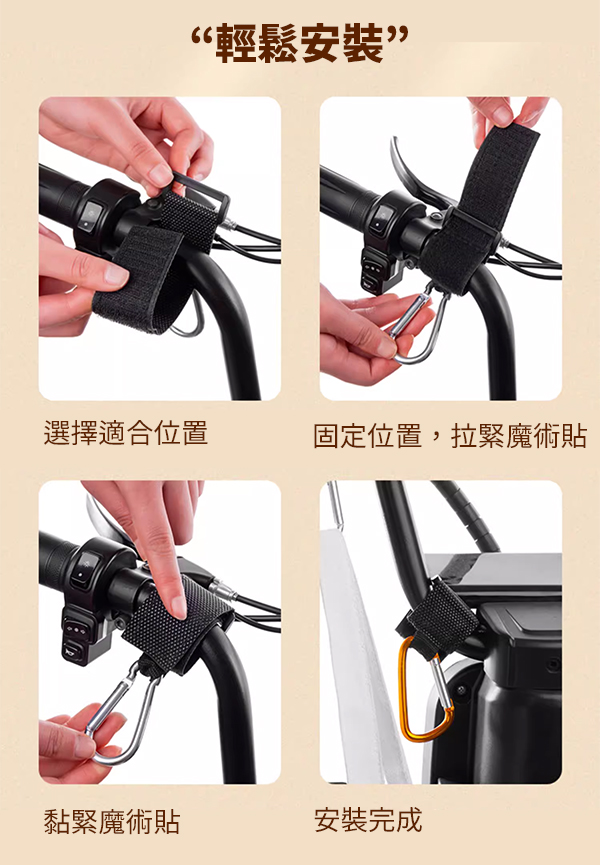 “輕鬆安裝”

選擇適合位置

固定位置，拉緊魔術貼

黏緊魔術貼

安裝完成