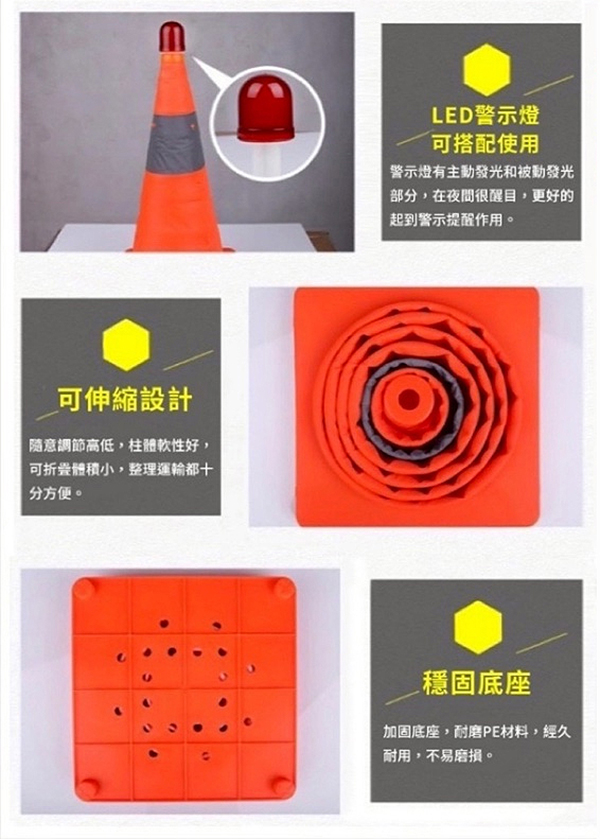 LED警示燈
可搭配使用

警示燈有主動發光和被動發光部分，在夜間很醒目，更好的起到警示提醒作用。

可伸縮設計

隨意調節高低，柱體軟性好，可折疊體積小，整理運輸都十分方便。

穩固底座

加固底座，耐磨PE材料，經久耐用，不易磨損。