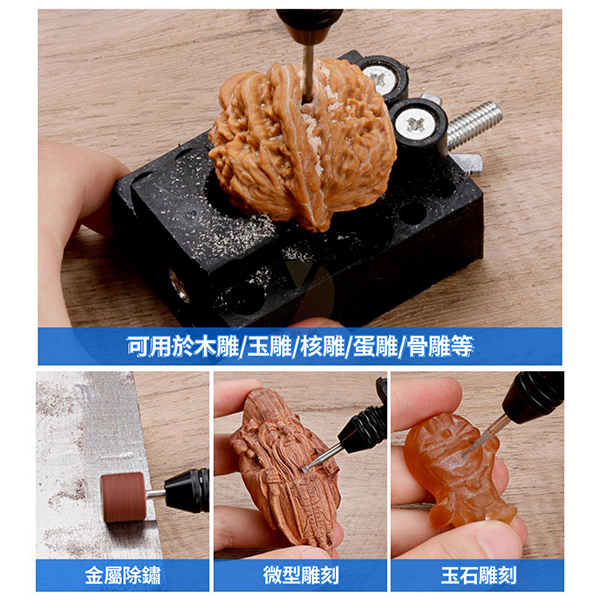 可用於木雕/玉雕/核雕/蛋雕/骨雕等

金屬除鏽

微型雕刻

玉石雕刻