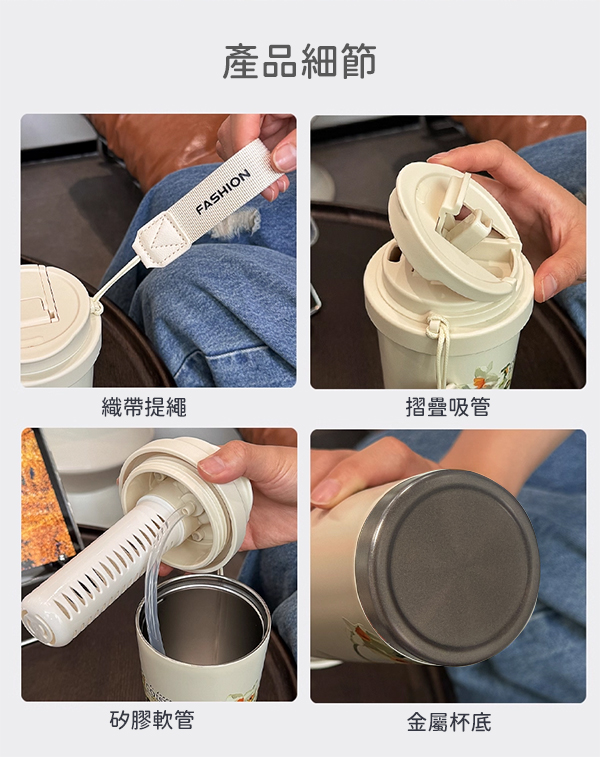 產品細節

FASHION

織帶提繩

摺疊吸管

矽膠軟管

金屬杯底