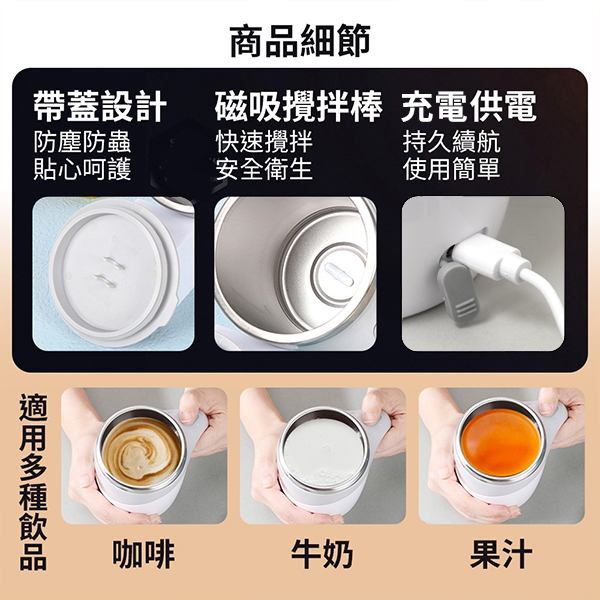 商品細節

帶蓋設計
防塵防蟲
貼心呵護

磁吸攪拌棒
快速攪拌
安全衛生

充電供電
持久續航
使用簡單

適用多種飲品

咖啡

牛奶

果汁