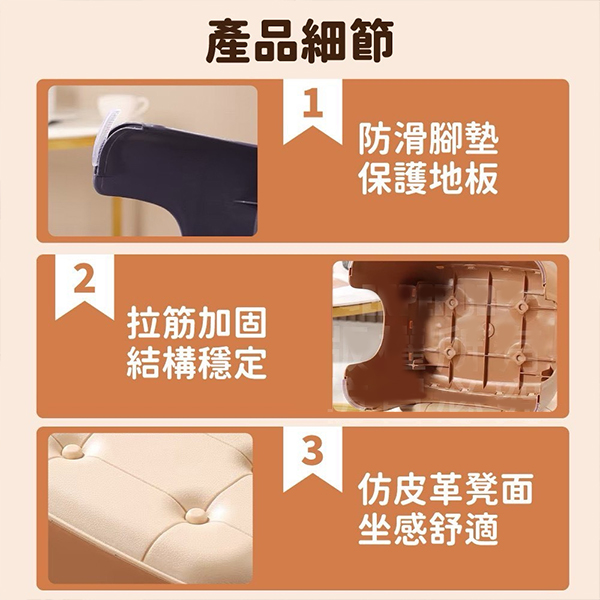 產品細節

1
防滑腳墊
保護地板

2
拉筋加固
結構穩定

3
仿皮革凳面
坐感舒適