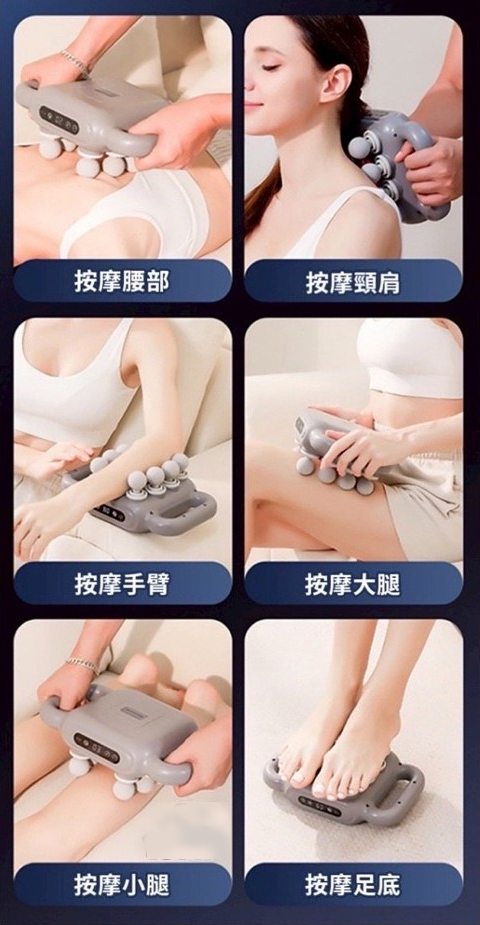 按摩腰部

按摩頸肩

按摩手臂

按摩大腿

按摩小腿

按摩足底