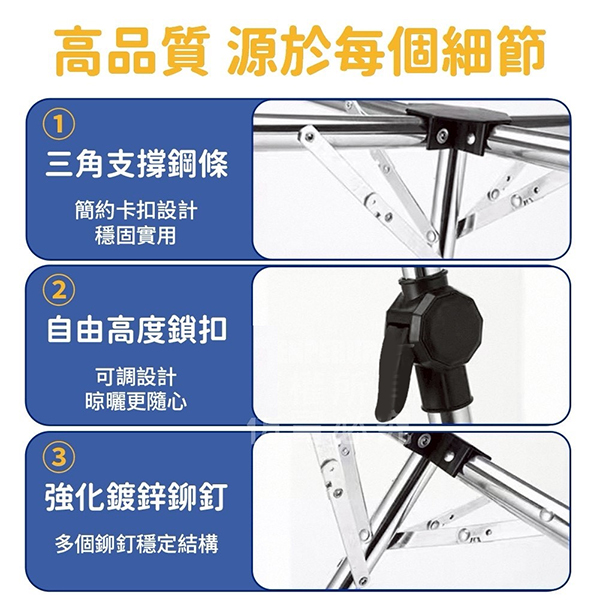 高品質 源於每個細節

①
三角支撐鋼條

簡約卡扣設計
穩固實用

②
自由高度鎖扣

可調設計
晾曬更隨心

③
強化鍍鋅鉚釘

多個鉚釘穩定結構