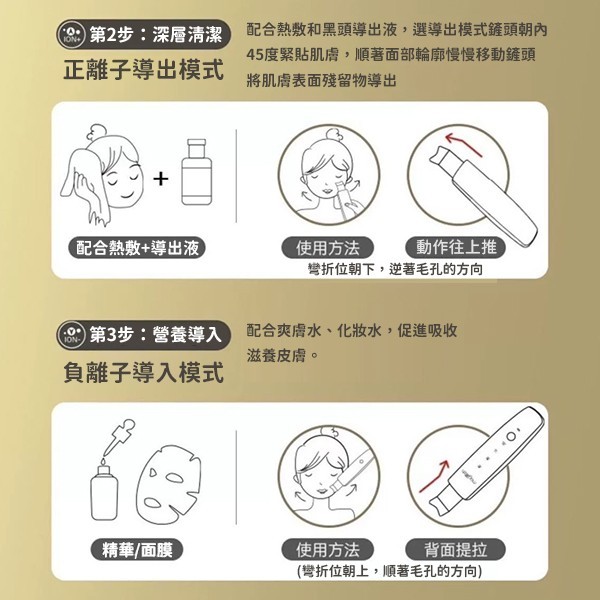 ION+ 第2步：深層清潔
正離子導出模式

配合熱敷和黑頭導出液，選導出模式鏟頭朝內45度緊貼肌膚，順著面部輪廓慢慢移動鏟頭將肌膚表面殘留物導出

配合熱敷+導出液

使用方法

動作往上推

彎折位朝下，逆著毛孔的方向

ION- 第3步：營養導入
負離子導入模式

配合爽膚水、化妝水，促進吸收滋養皮膚。

精華/面膜

使用方法

背面提拉

(彎折位朝上，順著毛孔的方向)