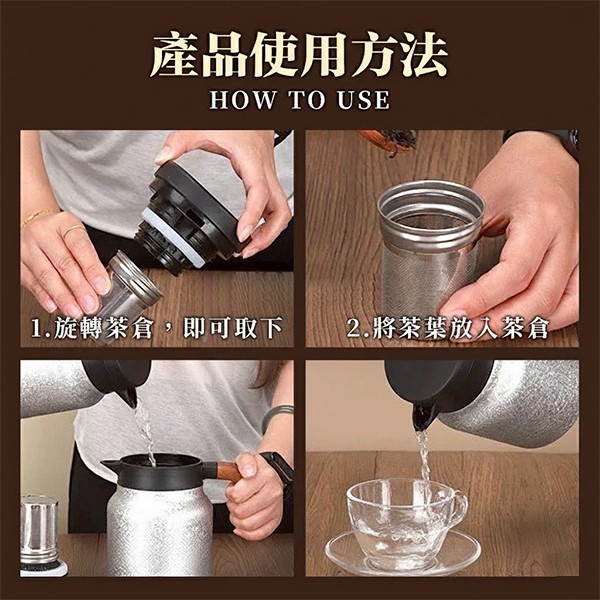 產品使用方法
HOW TO USE

1.旋轉茶倉，即可取下

2.將茶葉放入茶倉