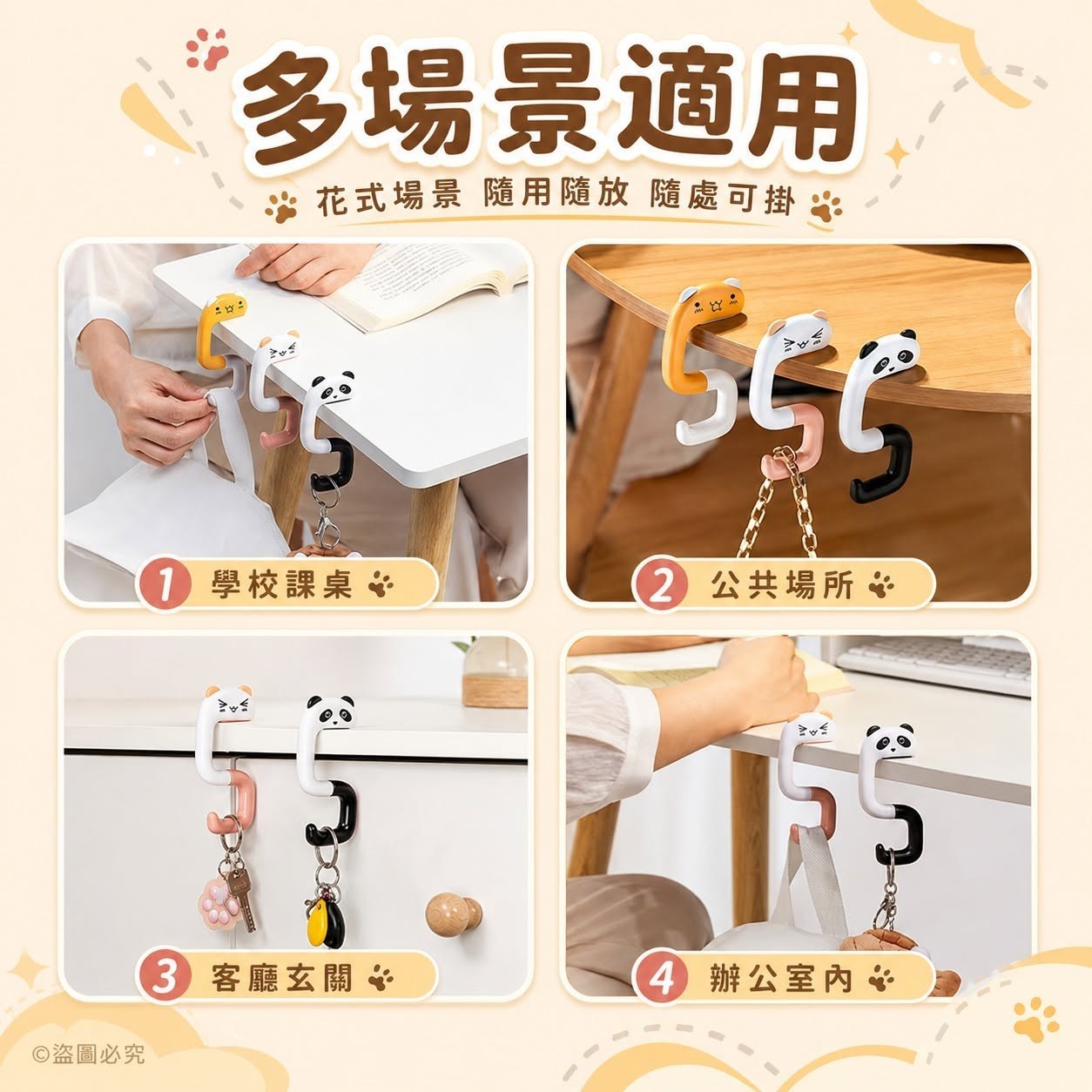 多場景適用

花式場景 隨用隨放 隨處可掛

1 學校課桌

2 公共場所

3 客廳玄關

4 辦公室內

©盜圖必究