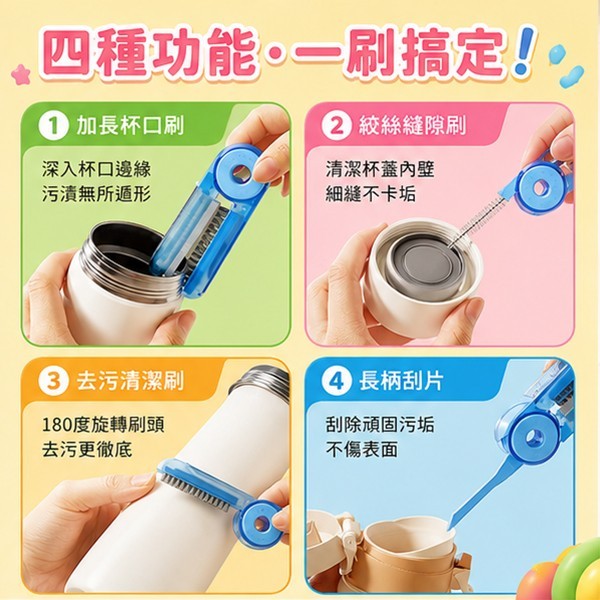 四種功能·一刷搞定！

1 加長杯口刷

深入杯口邊緣
污漬無所遁形

2 絞絲縫隙刷

清潔杯蓋內壁
細縫不卡垢

3 去污清潔刷

180度旋轉刷頭
去污更徹底

4 長柄刮片

刮除頑固污垢
不傷表面