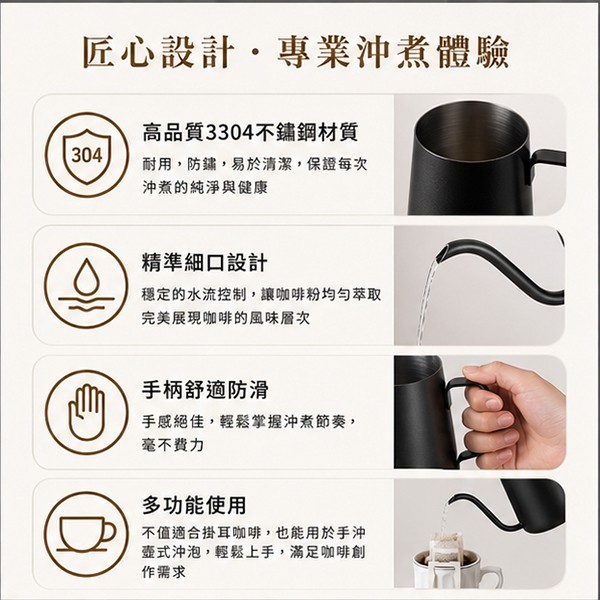 匠心設計 · 專業沖煮體驗

304

高品質3304不鏽鋼材質

耐用，防鏽，易於清潔，保證每次沖煮的純淨與健康

精準細口設計

穩定的水流控制，讓咖啡粉均勻萃取完美展現咖啡的風味層次

手柄舒適防滑

手感絕佳，輕鬆掌握沖煮節奏，毫不費力

多功能使用

不僅適合掛耳咖啡，也能用於手沖壺式沖泡，輕鬆上手，滿足咖啡創作需求